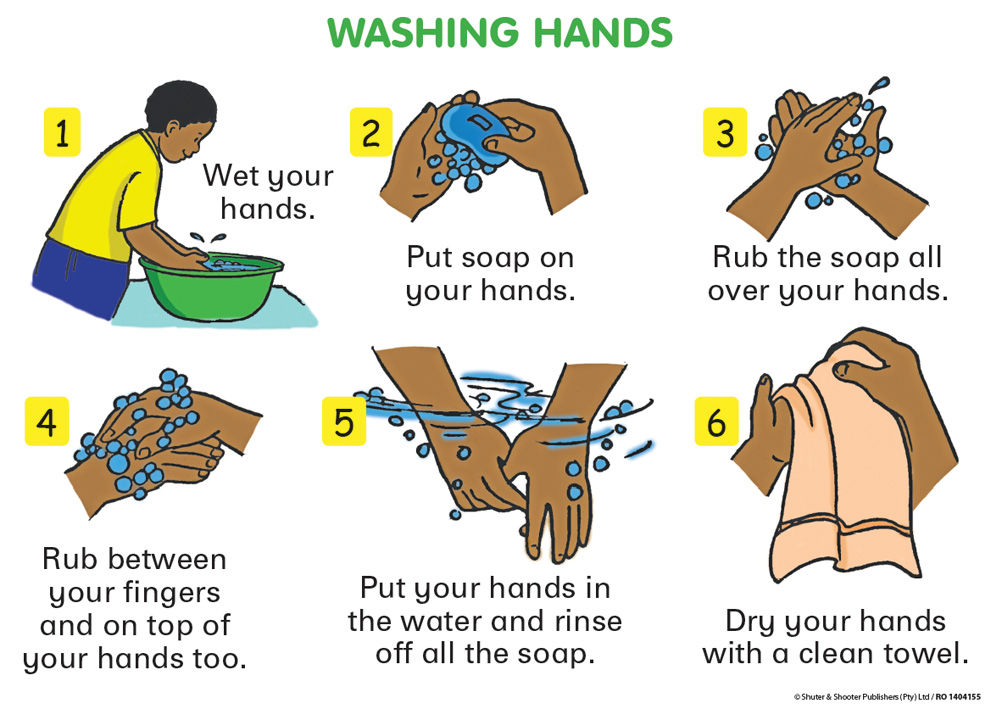 WASHING HANDS

1
Wet your hands.

2
Put soap on your hands.

3
Rub the soap all over your hands.

4
Rub between your fingers and on top of your hands too.

5
Put your hands in the water and rinse off all the soap.

6
Dry your hands with a clean towel.

© Shuter & Shooter Publishers (Pty) Ltd / RO 1404155